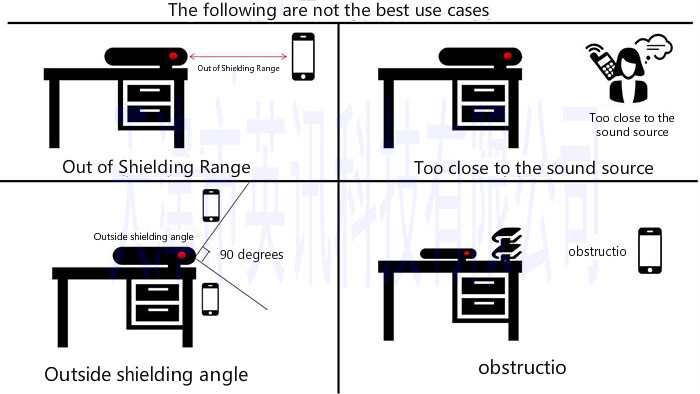 The following are not the best use cases

Out of Shielding Range

Out of Shielding Range

Too close to the sound source

Too close to the sound source

Outside shielding angle

90 degrees

Outside shielding angle

obstructio

obstructio

天津市英讯科技有限公司