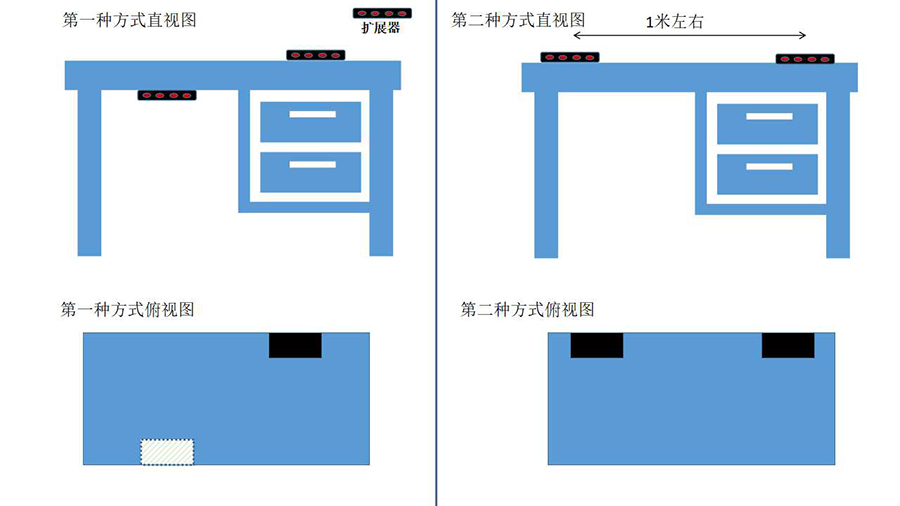 第一种方式直视图

扩展器

第一种方式俯视图

第二种方式直视图

1米左右

第二种方式俯视图