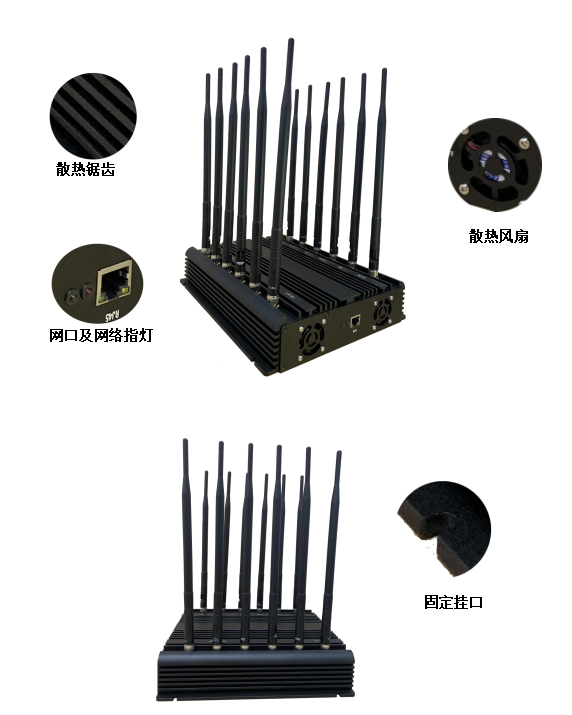 散热锯齿

散热风扇

RJ45

网口及网络指灯

固定挂口